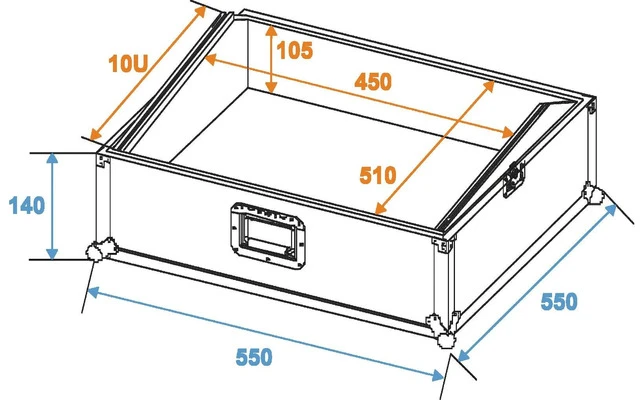 10U
105
450
510
140
550
550