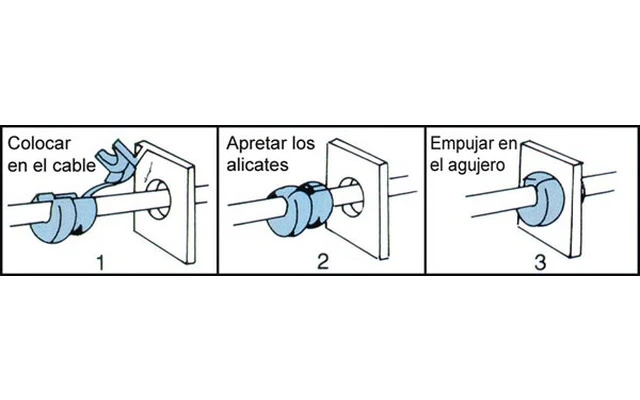 Colocar en el cable

1

Apretar los alicates

2

Empujar en el agujero

3